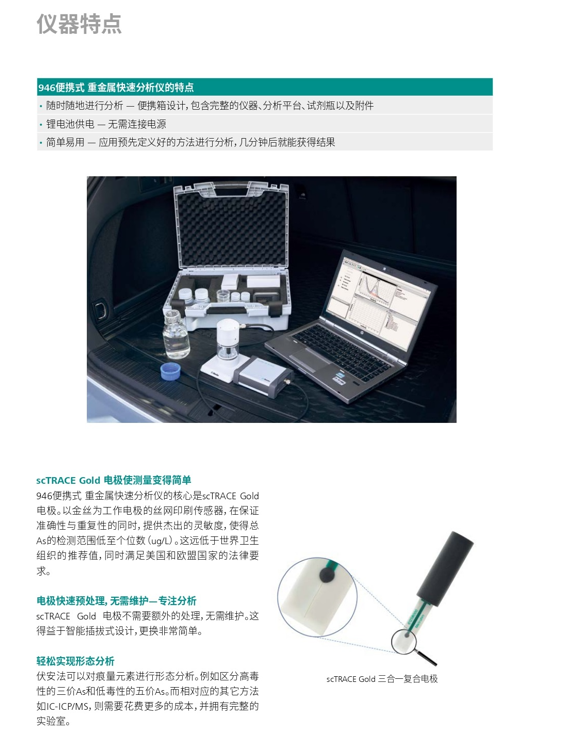 仪器特点

946便携式 重金属快速分析仪的特点

• 随时随地进行分析 — 便携箱设计，包含完整的仪器、分析平台、试剂瓶以及附件
• 锂电池供电 — 无需连接电源
• 简单易用 — 应用预先定义好的方法进行分析，几分钟后就能获得结果

scTRACE Gold 电极使测量变得简单
946便携式 重金属快速分析仪的核心是scTRACE Gold电极。以金丝为工作电极的丝网印刷传感器，在保证准确性与重复性的同时，提供杰出的灵敏度，使得总As的检测范围低至个位数（ug/L）。这远低于世界卫生组织的推荐值，同时满足美国和欧盟国家的法律要求。

电极快速预处理，无需维护—专注分析
scTRACE Gold 电极不需要额外的处理，无需维护。这得益于智能插拔式设计，更换非常简单。

轻松实现形态分析
伏安法可以对痕量元素进行形态分析。例如区分高毒性的三价As和低毒性的五价As。而相对应的其它方法如IC-ICP/MS，则需要花费更多的成本，并拥有完整的实验室。

scTRACE Gold 三合一复合电极